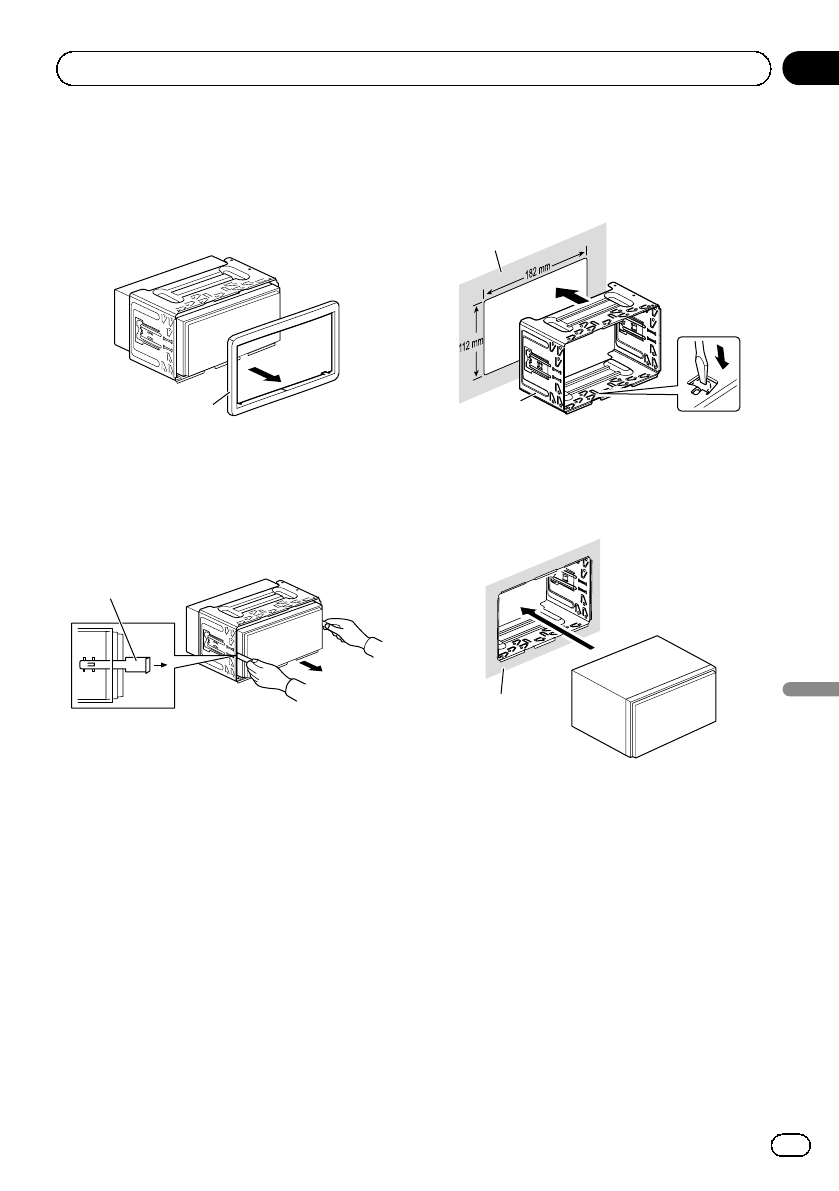 182 mm

112 mm